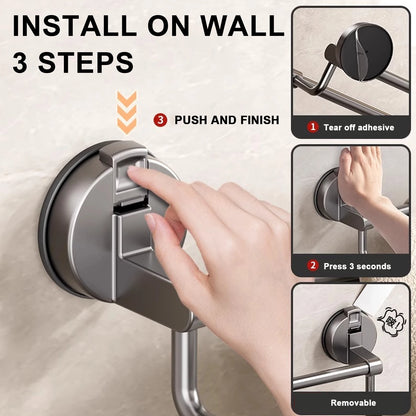 INSTALL ON WALL
3 STEPS

3 PUSH AND FINISH

1 Tear off adhesive

2 Press 3 seconds

Removable