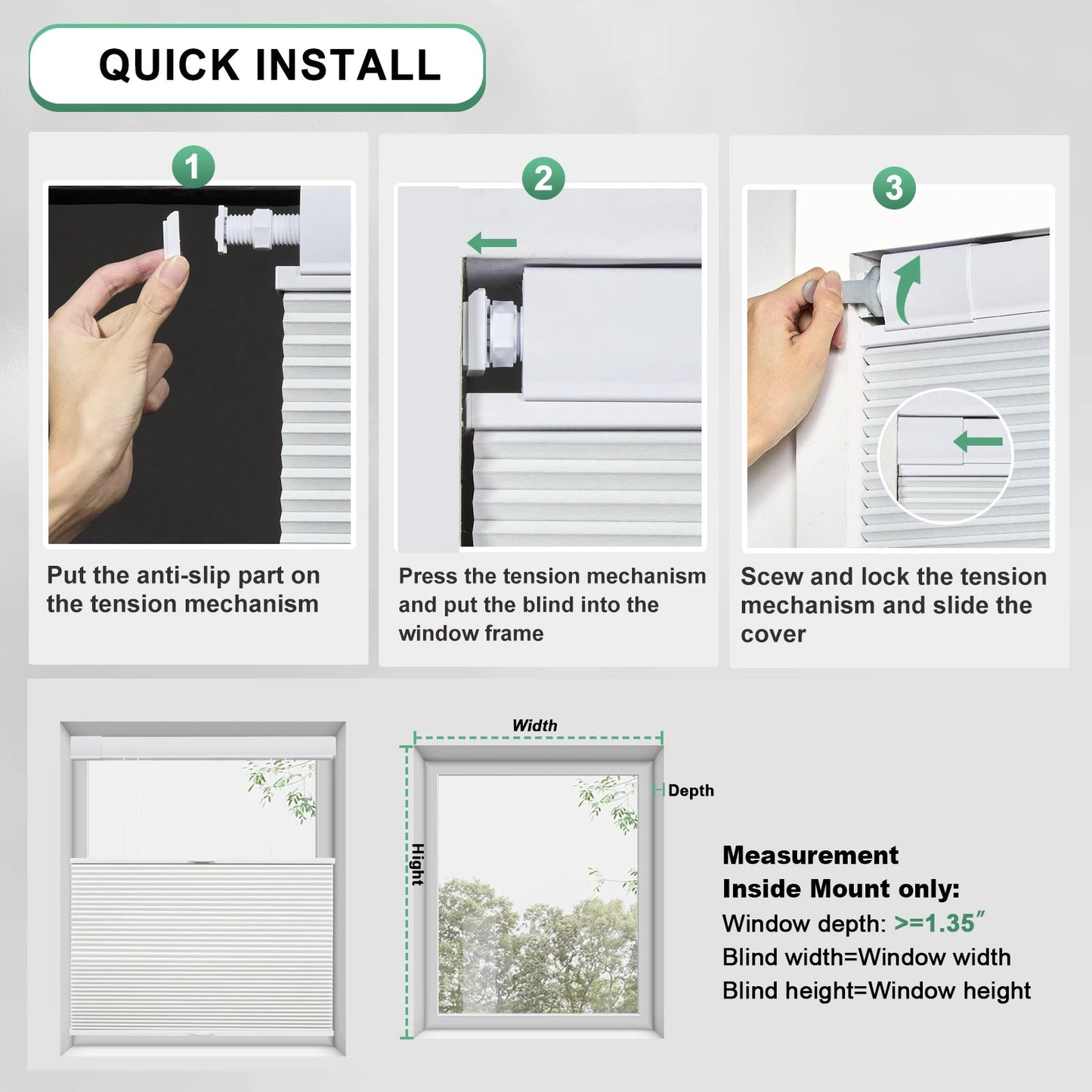 QUICK INSTALL

1

Put the anti-slip part on the tension mechanism

2

Press the tension mechanism and put the blind into the window frame

3

Scew and lock the tension mechanism and slide the cover

Width

Depth

Hight

Measurement
Inside Mount only:
Window depth: >=1.35″
Blind width=Window width
Blind height=Window height