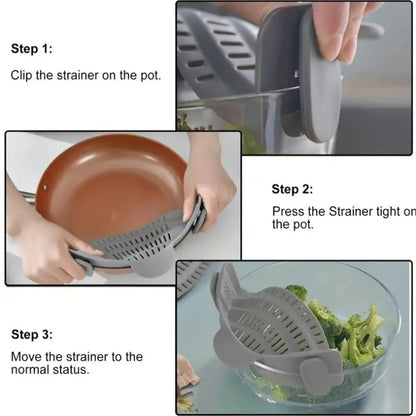 Step 1:

Clip the strainer on the pot.

Step 2:

Press the Strainer tight on the pot.

Step 3:

Move the strainer to the normal status.