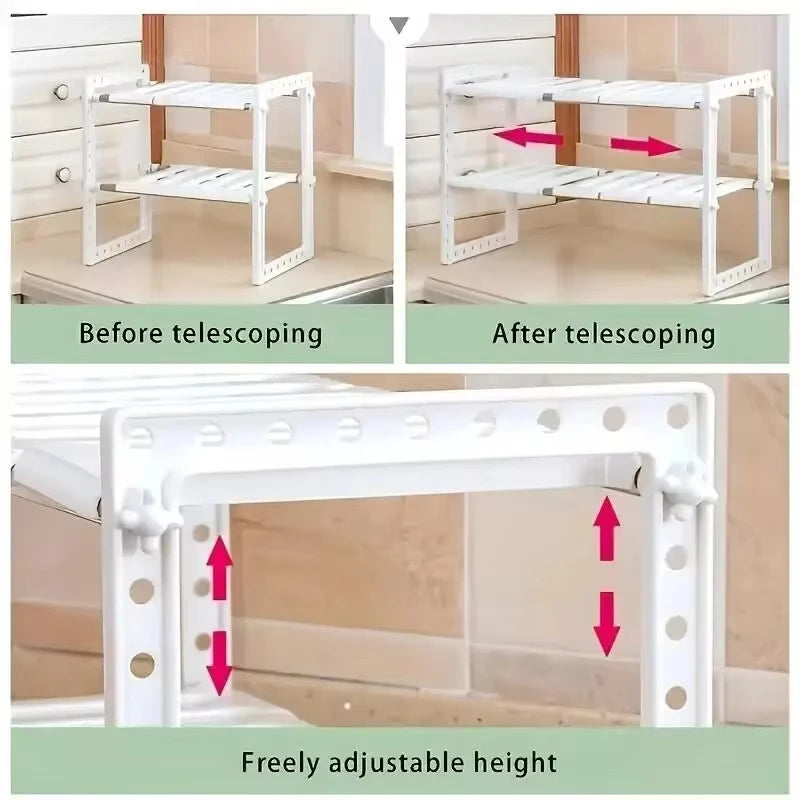 Before telescoping

After telescoping

Freely adjustable height