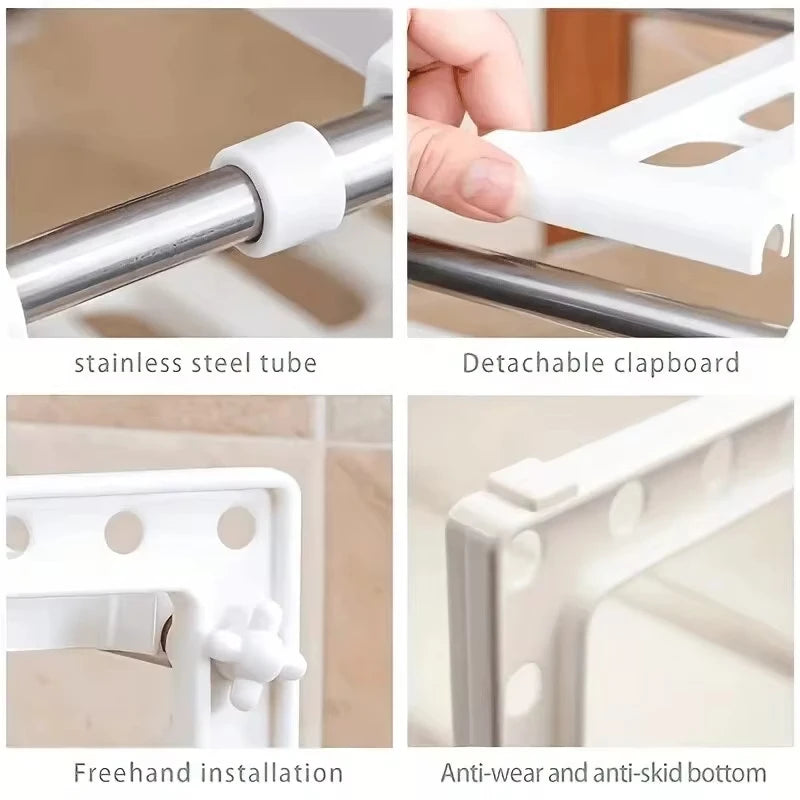 stainless steel tube

Detachable clapboard

Freehand installation

Anti-wear and anti-skid bottom