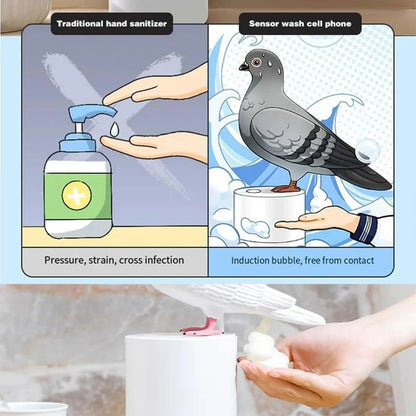 Traditional hand sanitizer

Pressure, strain, cross infection

Sensor wash cell phone

Induction bubble, free from contact