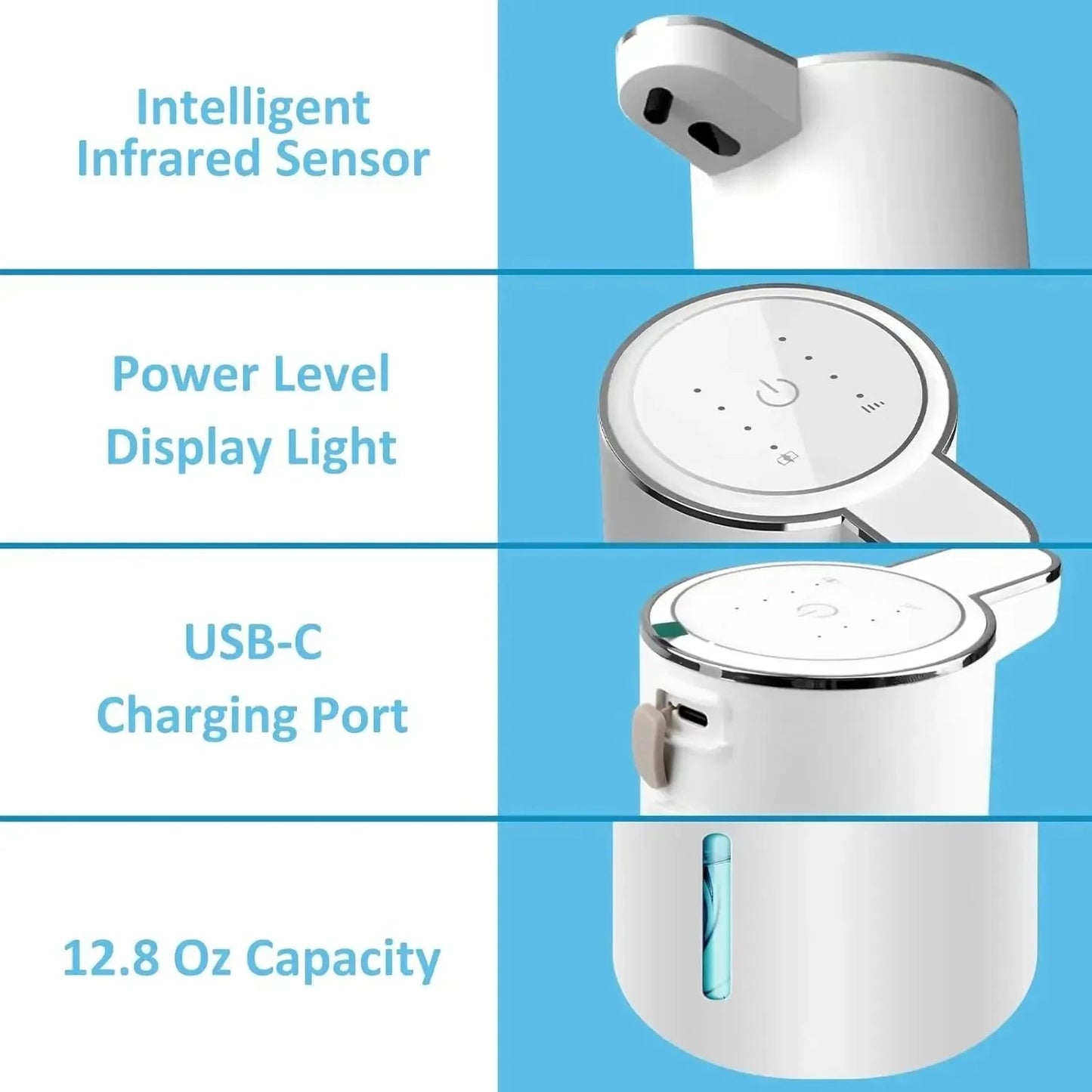 Intelligent Infrared Sensor

Power Level Display Light

USB-C Charging Port

12.8 Oz Capacity