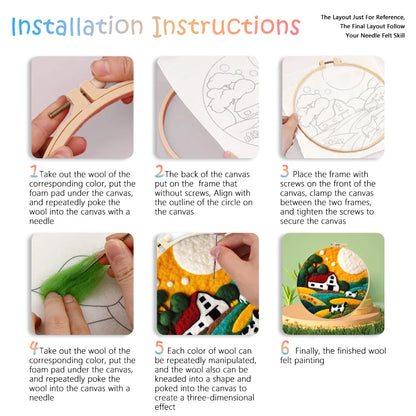 Installation Instructions

The Layout Just For Reference, The Final Layout Follow Your Needle Felt Skill

1 Take out the wool of the corresponding color, put the foam pad under the canvas, and repeatedly poke the wool into the canvas with a needle

2 The back of the canvas put on the frame that without screws, Align with the outline of the circle on the canvas

3 Place the frame with screws on the front of the canvas, clamp the canvas between the two frames, and tighten the screws to secure the canvas

4 Take out the wool of the corresponding color, put the foam pad under the canvas, and repeatedly poke the wool into the canvas with a needle

5 Each color of wool can be repeatedly manipulated, and the wool also can be kneaded into a shape and poked into the canvas to create a three-dimensional effect

6 Finally, the finished wool felt painting