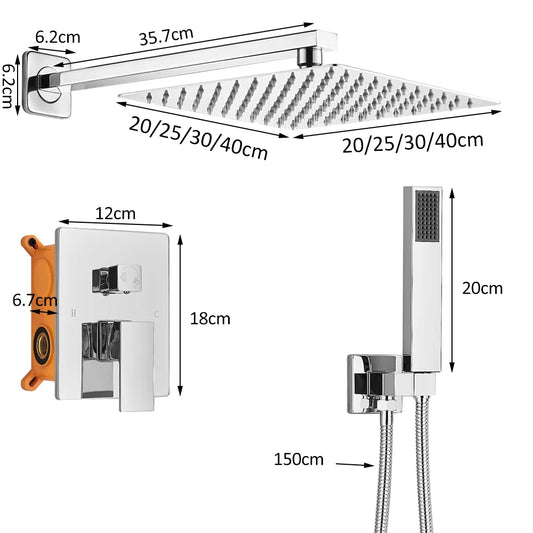 6.2cm
35.7cm
6.2cm
20/25/30/40cm
20/25/30/40cm
12cm
6.7cm
H
C
18cm
20cm
150cm