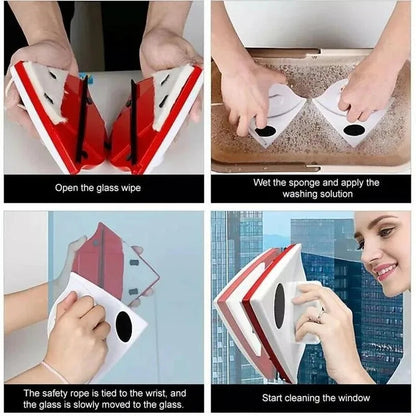 Open the glass wipe

Wet the sponge and apply the washing solution

The safety rope is tied to the wrist, and the glass is slowly moved to the glass.

Start cleaning the window