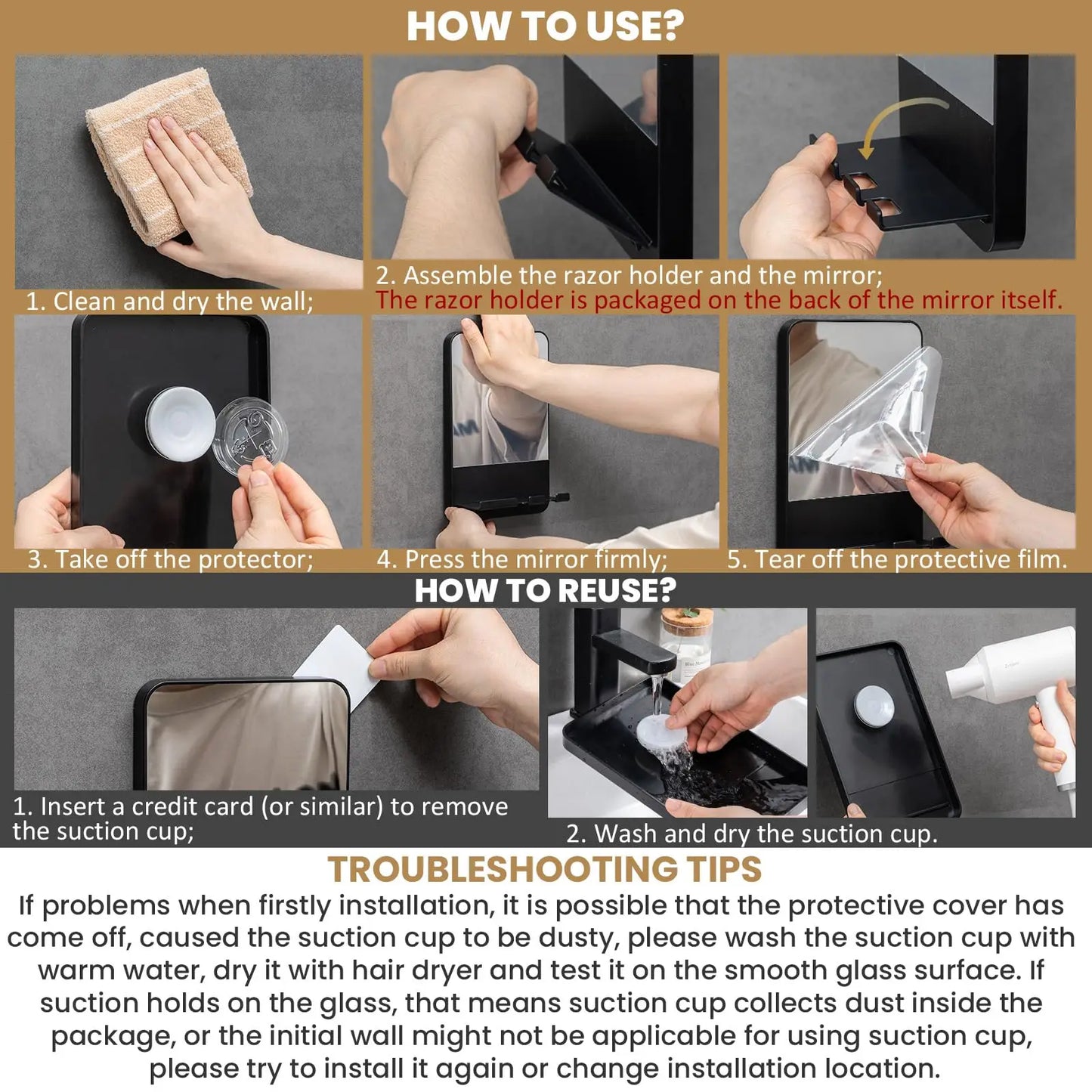 HOW TO USE?

1. Clean and dry the wall;

2. Assemble the razor holder and the mirror;
The razor holder is packaged on the back of the mirror itself.

3. Take off the protector;

4. Press the mirror firmly;

5. Tear off the protective film.

HOW TO REUSE?

1. Insert a credit card (or similar) to remove the suction cup;

2. Wash and dry the suction cup.

TROUBLESHOOTING TIPS
If problems when firstly installation, it is possible that the protective cover has come off, caused the suction cup to be dusty, please wash the suction cup with warm water, dry it with hair dryer and test it on the smooth glass surface. If suction holds on the glass, that means suction cup collects dust inside the package, or the initial wall might not be applicable for using suction cup, please try to install it again or change installation location.