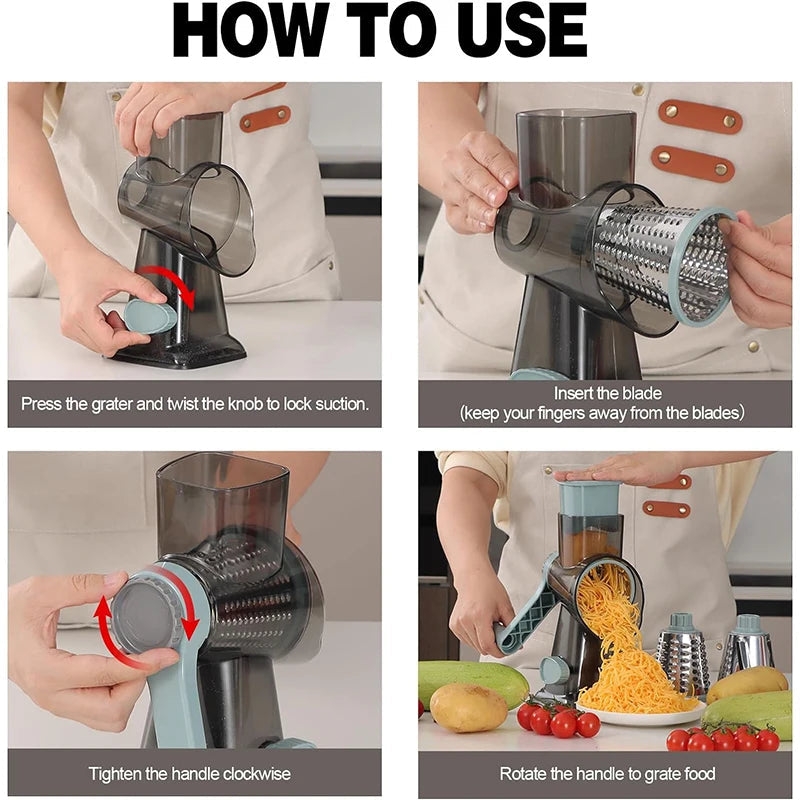 HOW TO USE

Press the grater and twist the knob to lock suction.

Insert the blade
(keep your fingers away from the blades)

Tighten the handle clockwise

Rotate the handle to grate food