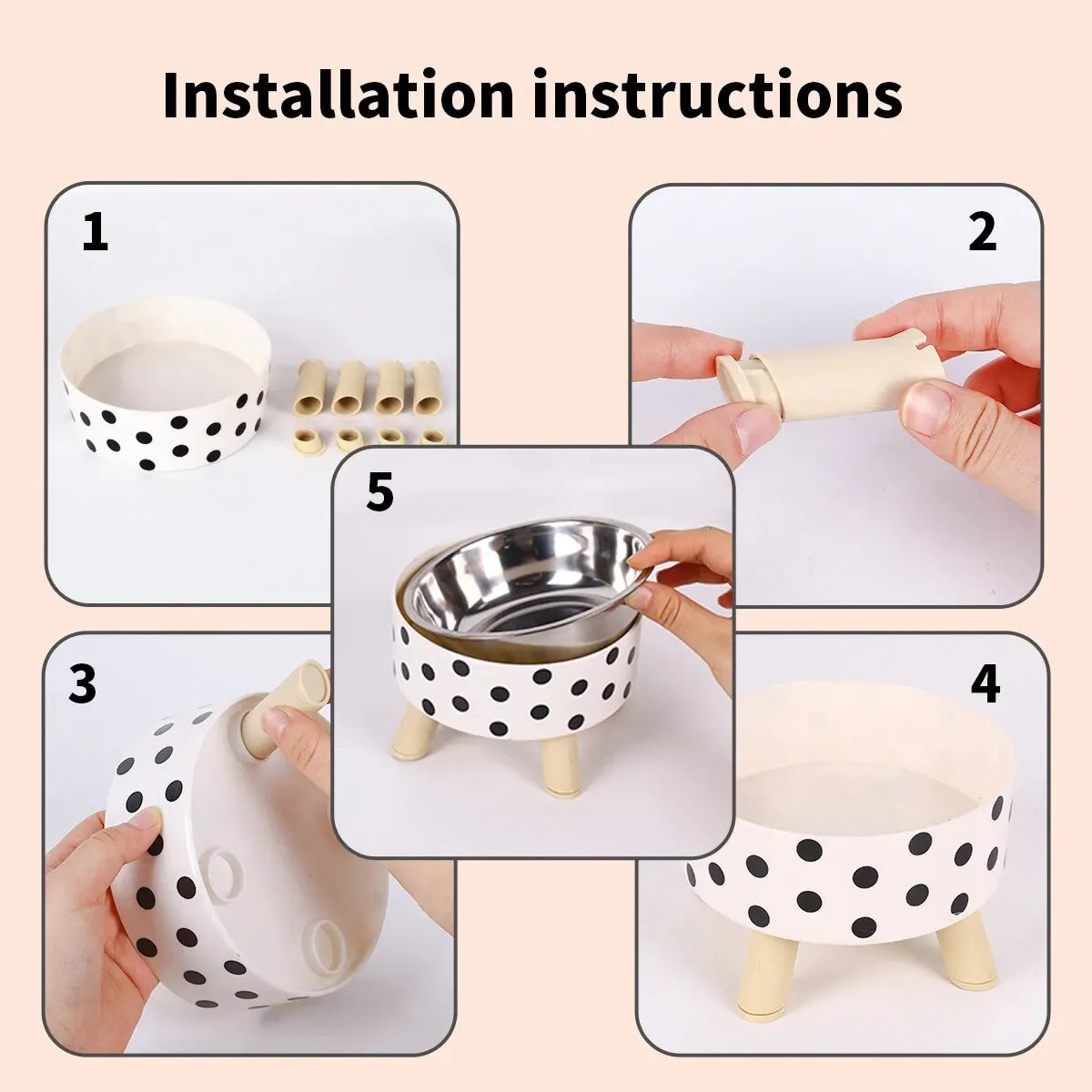 Installation instructions

1

2

5

3

4